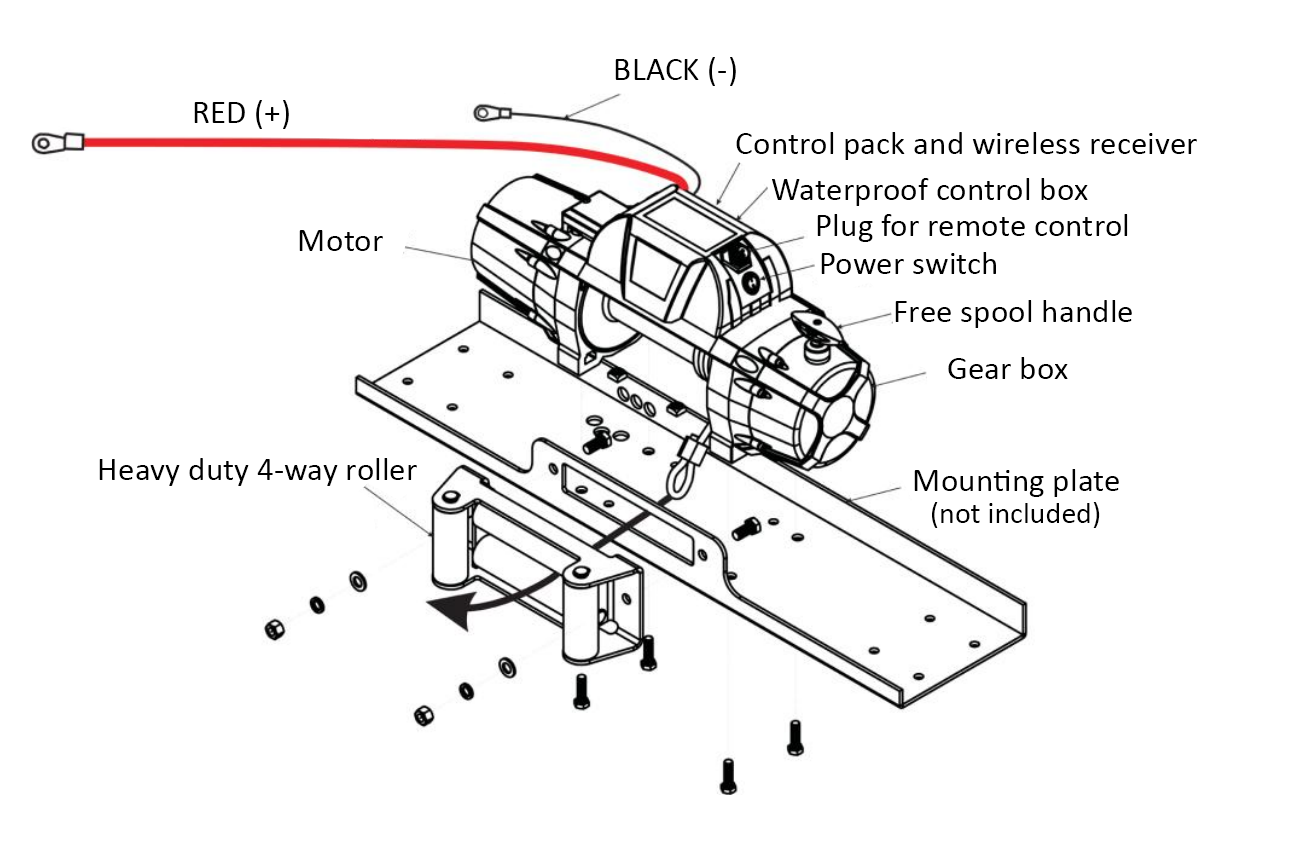 BLACK (-)

RED (+)

Control pack and wireless receiver

Waterproof control box

Plug for remote control

Power switch

Motor

Free spool handle

Gear box

Heavy duty 4-way roller

Mounting plate
(not included)